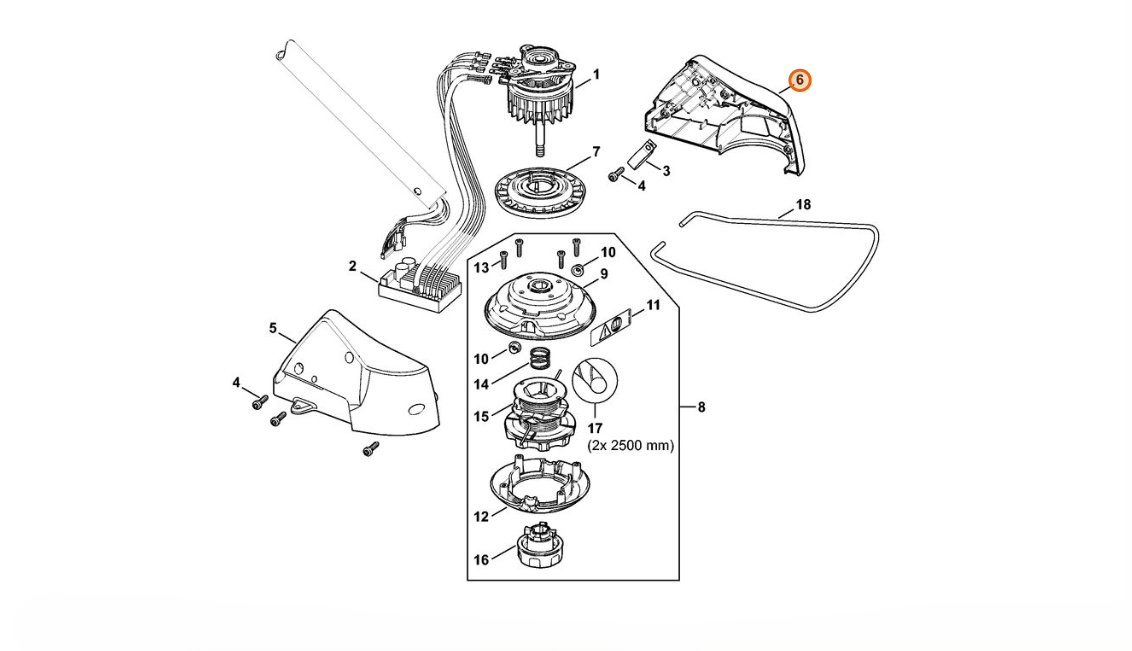 1
6
7
3
4
18
2
13
10
9
11
5
10
14
4
15
17
(2x 2500 mm)
8
12
16